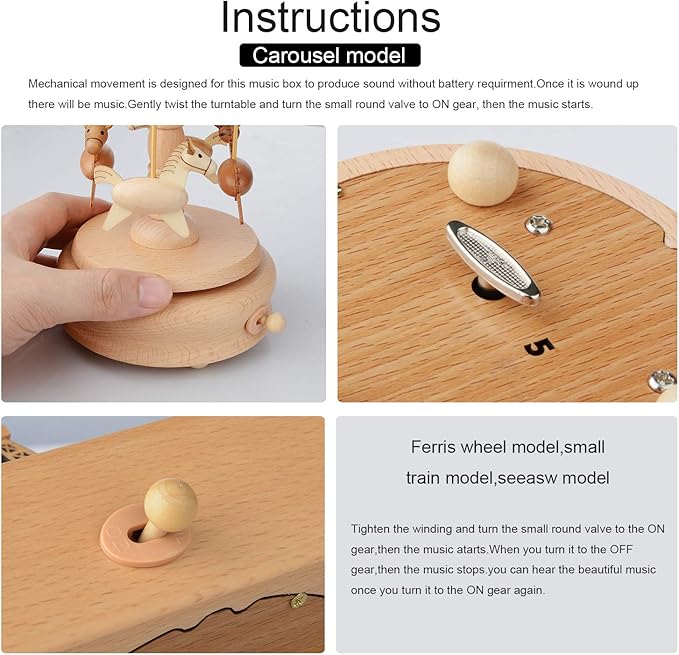 Instructions

Carousel model

Mechanical movement is designed for this music box to produce sound without battery requirment.Once it is wound up there will be music.Gently twist the turntable and turn the small round valve to ON gear, then the music starts.

5

Ferris wheel model,small train model,seeasw model

Tighten the winding and turn the small round valve to the ON gear,then the music atarts.When you turn it to the OFF gear,then the music stops.you can hear the beautiful music once you turn it to the ON gear again.