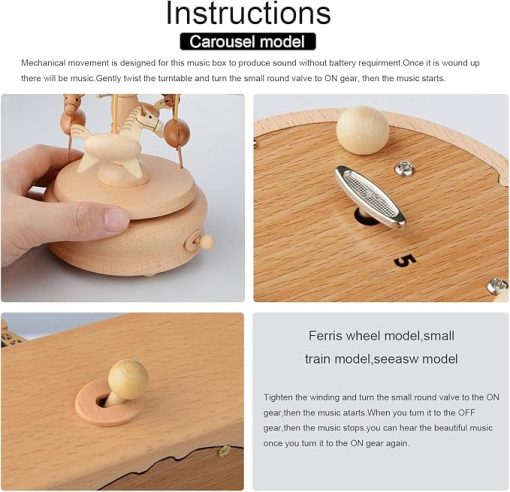 Instructions

Carousel model

Mechanical movement is designed for this music box to produce sound without battery requirment.Once it is wound up there will be music.Gently twist the turntable and turn the small round valve to ON gear, then the music starts.

5

Ferris wheel model,small train model,seeasw model

Tighten the winding and turn the small round valve to the ON gear,then the music atarts.When you turn it to the OFF gear,then the music stops.you can hear the beautiful music once you turn it to the ON gear again.